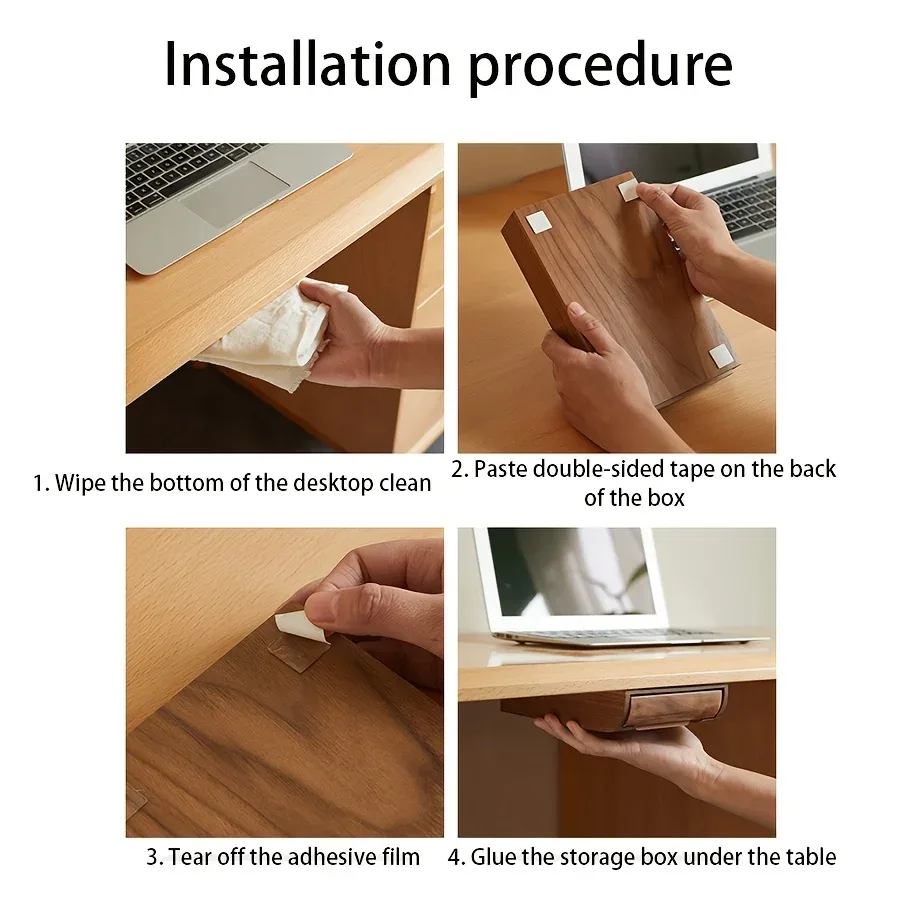 Installation procedure

1. Wipe the bottom of the desktop clean

2. Paste double-sided tape on the back of the box

3. Tear off the adhesive film

4. Glue the storage box under the table