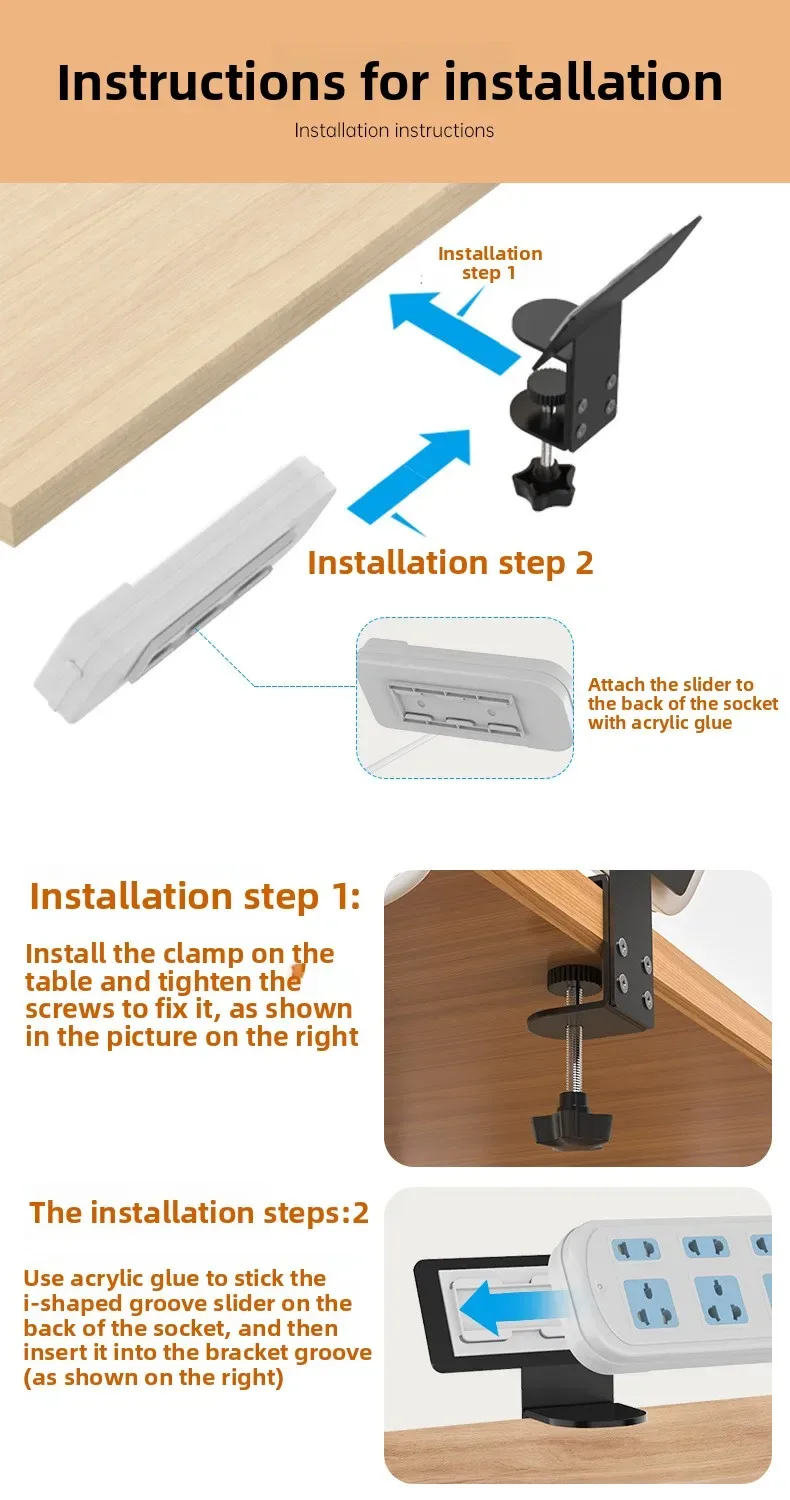 Instructions for installation

Installation instructions

Installation step 1

Installation step 2

Attach the slider to the back of the socket with acrylic glue

Installation step 1:

Install the clamp on the table and tighten the screws to fix it, as shown in the picture on the right

The installation steps:2

Use acrylic glue to stick the i-shaped groove slider on the back of the socket, and then insert it into the bracket groove (as shown on the right)