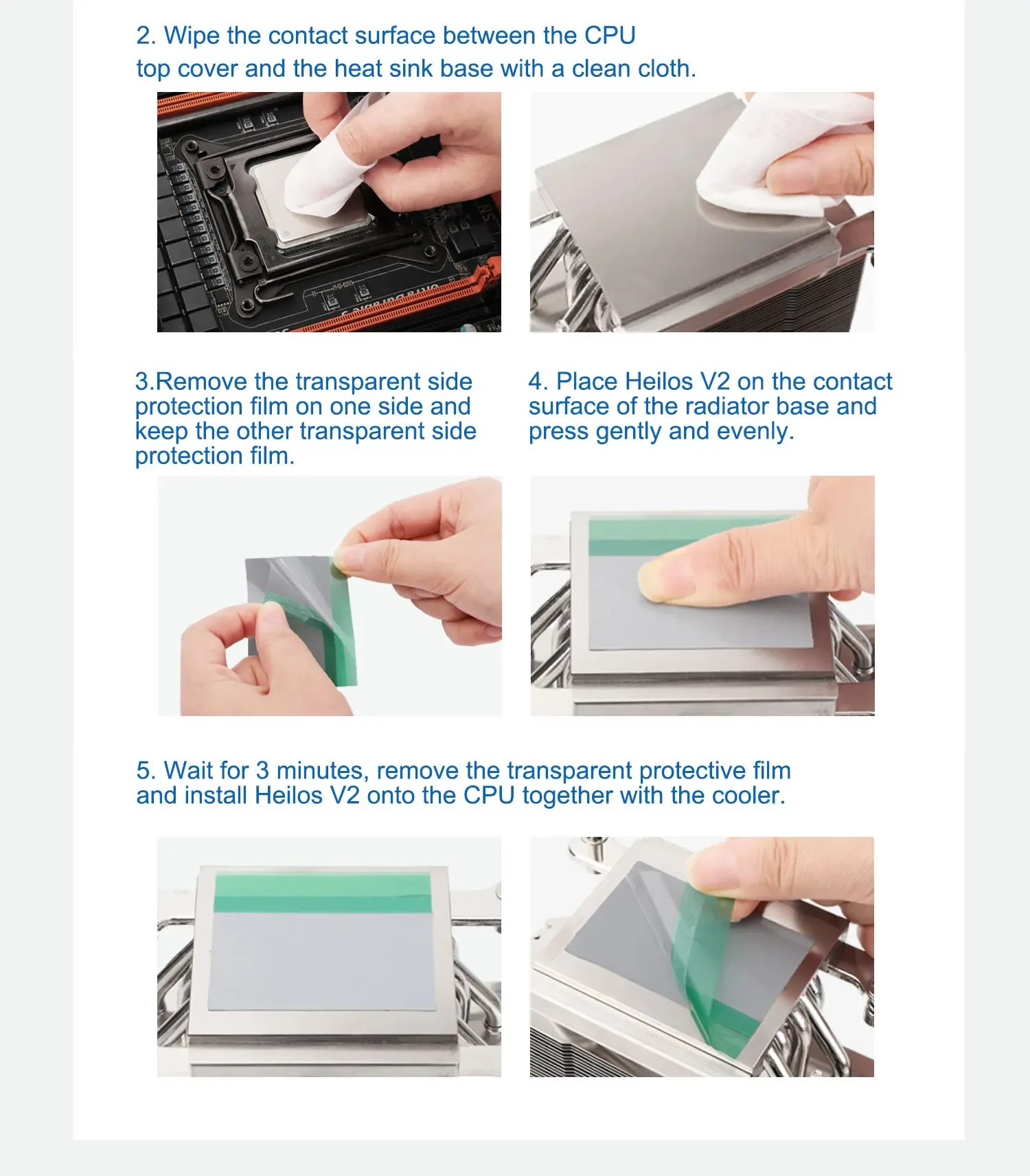 2. Wipe the contact surface between the CPU top cover and the heat sink base with a clean cloth.

3.Remove the transparent side protection film on one side and keep the other transparent side protection film.

4. Place Heilos V2 on the contact surface of the radiator base and press gently and evenly.

5. Wait for 3 minutes, remove the transparent protective film and install Heilos V2 onto the CPU together with the cooler.