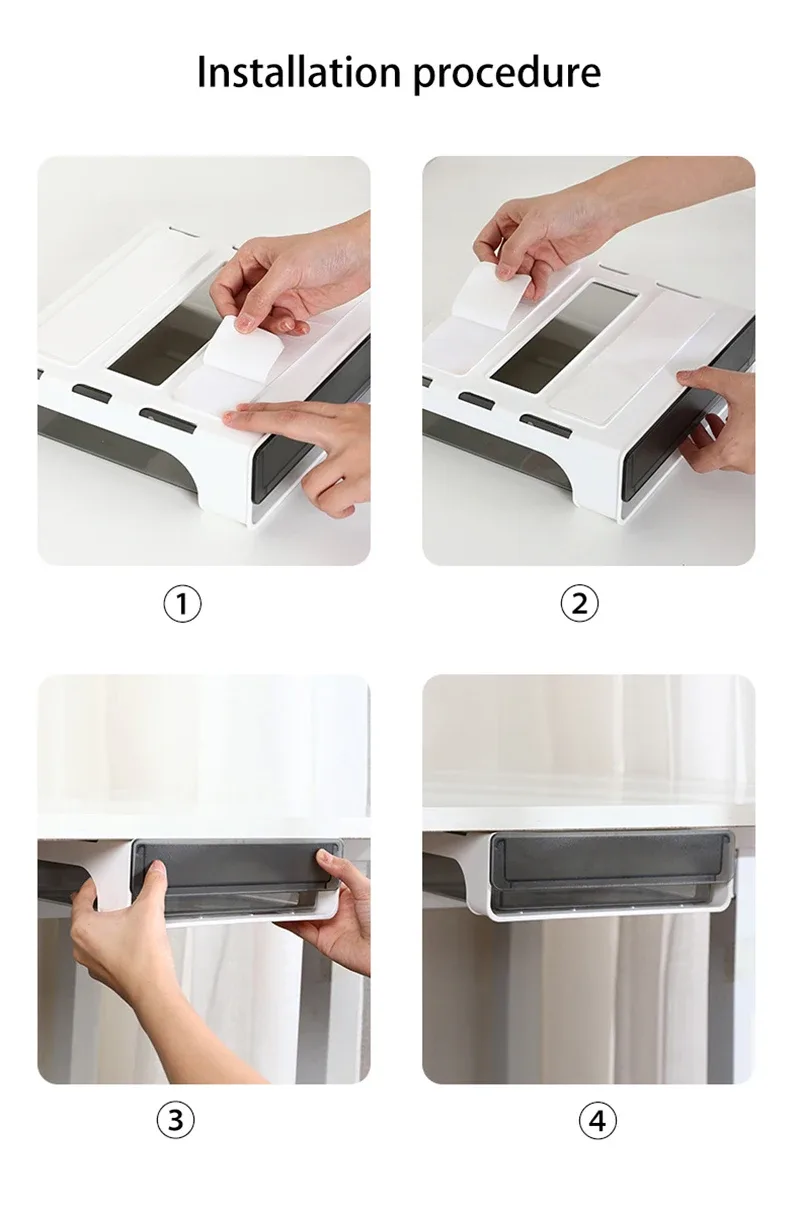 Installation procedure

①

②

③

④