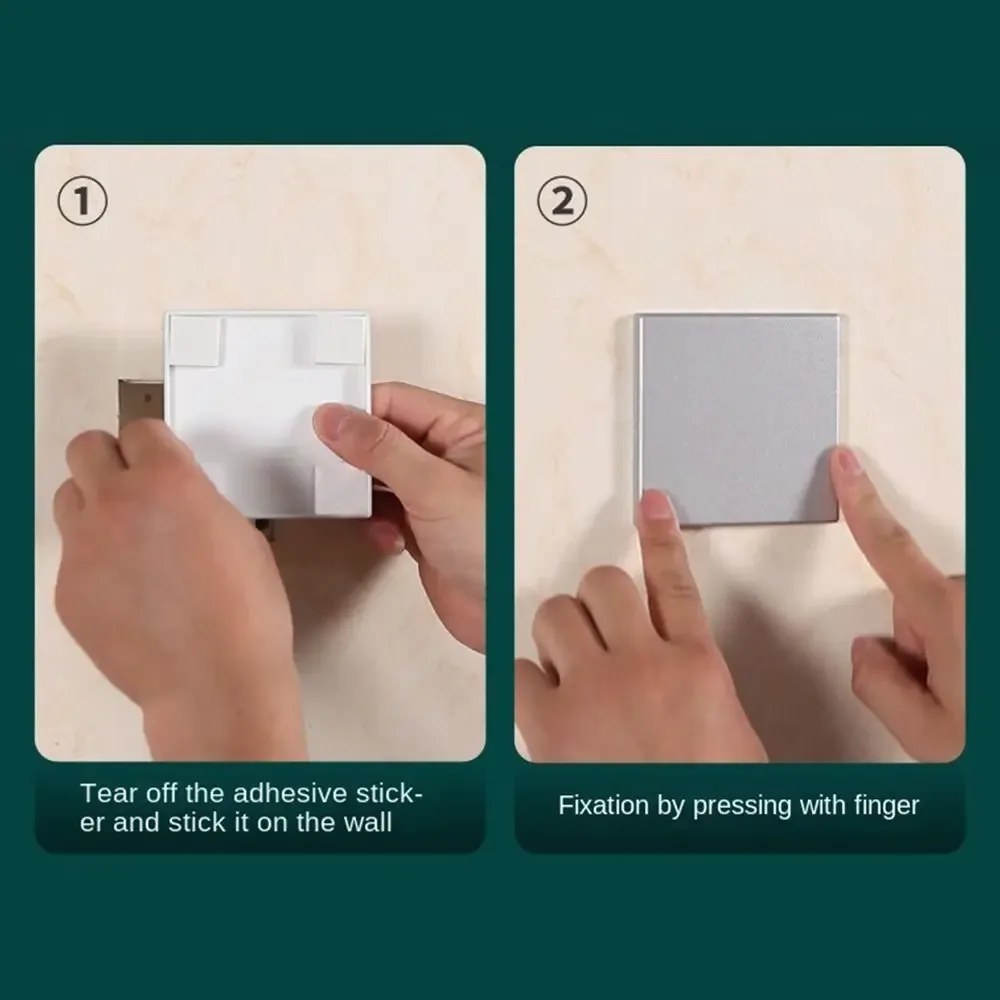 ①

Tear off the adhesive sticker and stick it on the wall

②

Fixation by pressing with finger