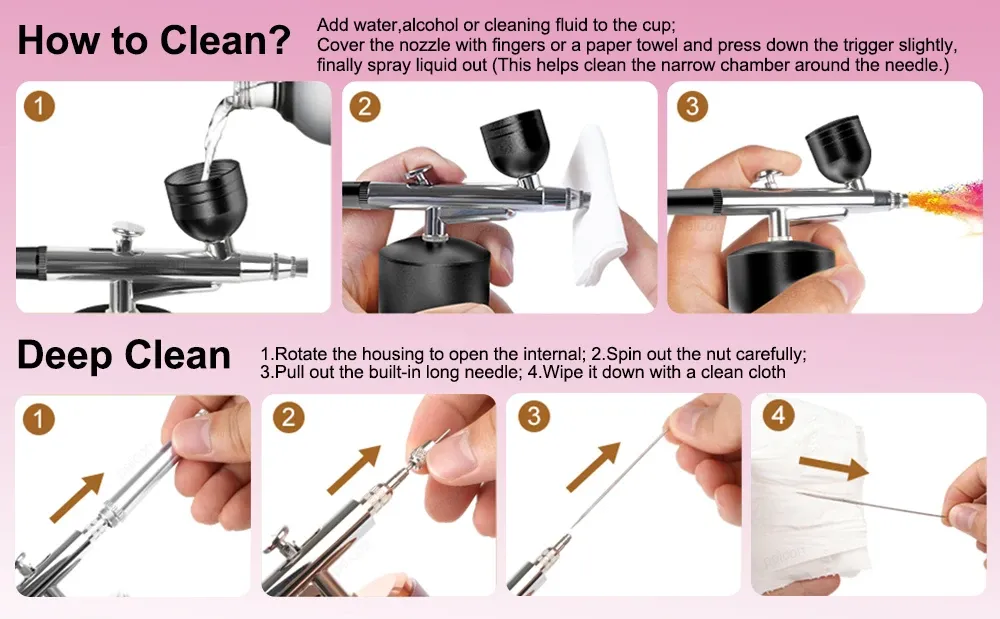 How to Clean?

Add water,alcohol or cleaning fluid to the cup;
Cover the nozzle with fingers or a paper towel and press down the trigger slightly, finally spray liquid out (This helps clean the narrow chamber around the needle.)

1

2

3

Deep Clean

1.Rotate the housing to open the internal; 2.Spin out the nut carefully;
3.Pull out the built-in long needle; 4.Wipe it down with a clean cloth

1

2

3

4