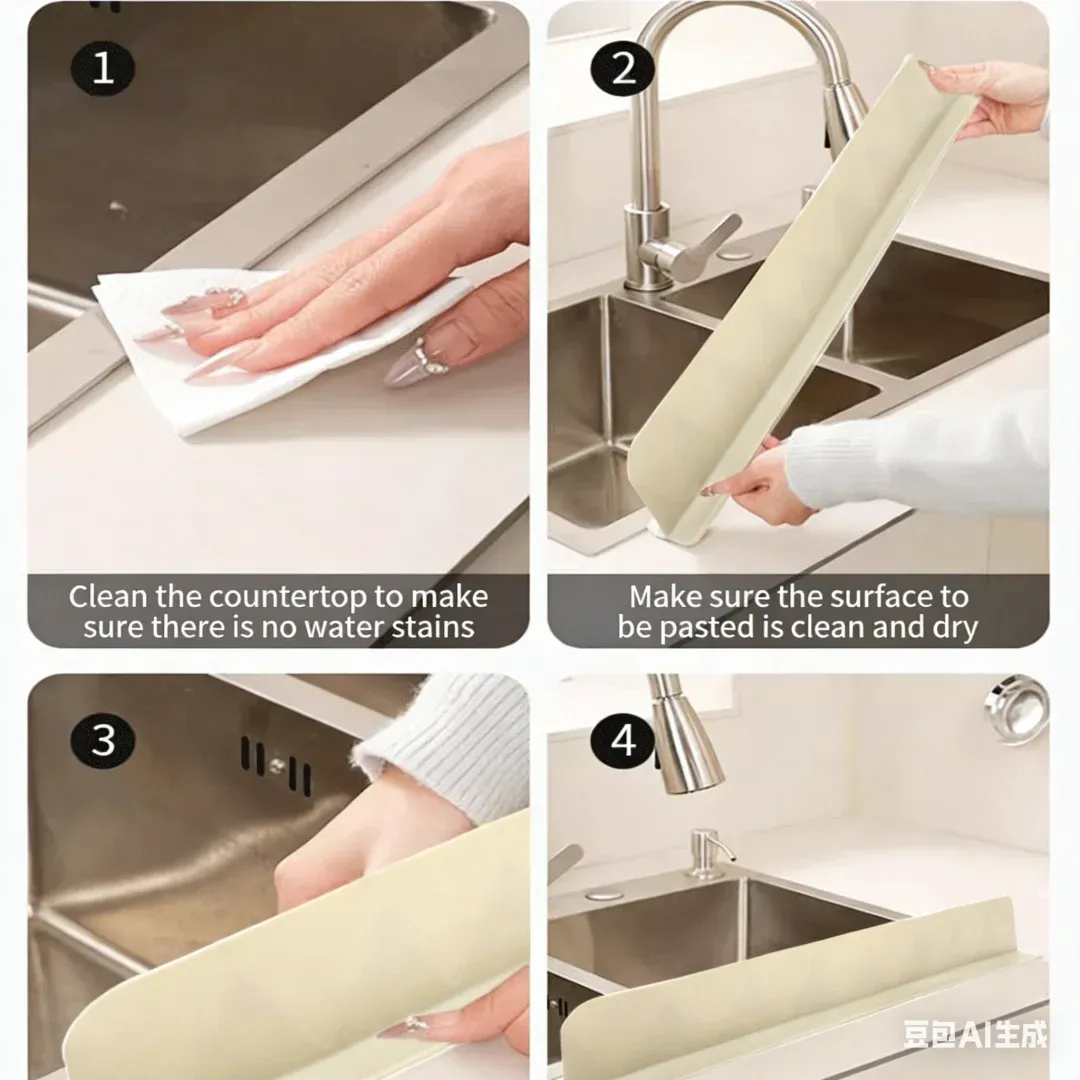 1

Clean the countertop to make sure there is no water stains

2

Make sure the surface to be pasted is clean and dry

3

4

豆包AI生成