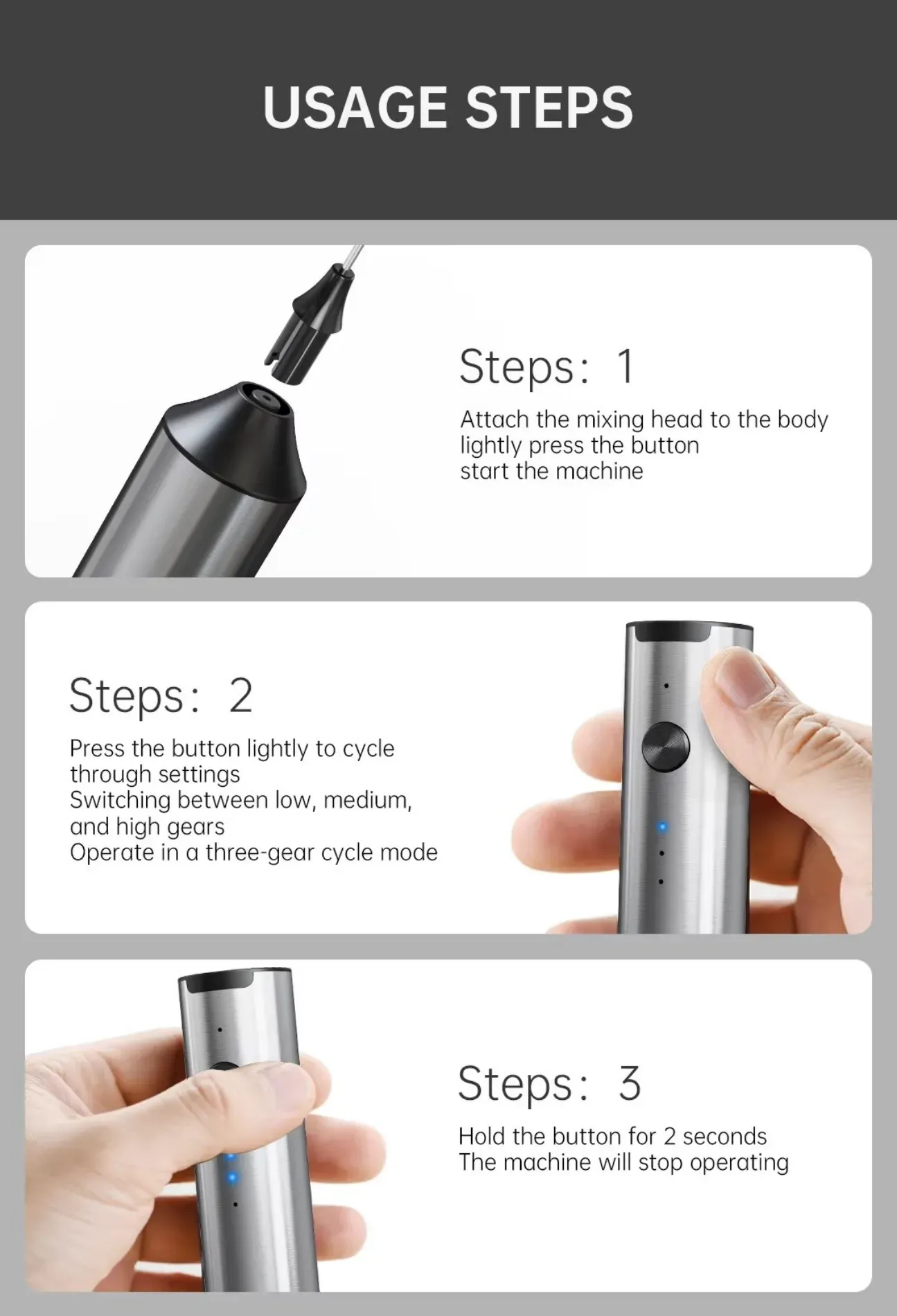 USAGE STEPS

Steps: 1

Attach the mixing head to the body
lightly press the button
start the machine

Steps: 2

Press the button lightly to cycle through settings
Switching between low, medium, and high gears
Operate in a three-gear cycle mode

Steps: 3

Hold the button for 2 seconds
The machine will stop operating