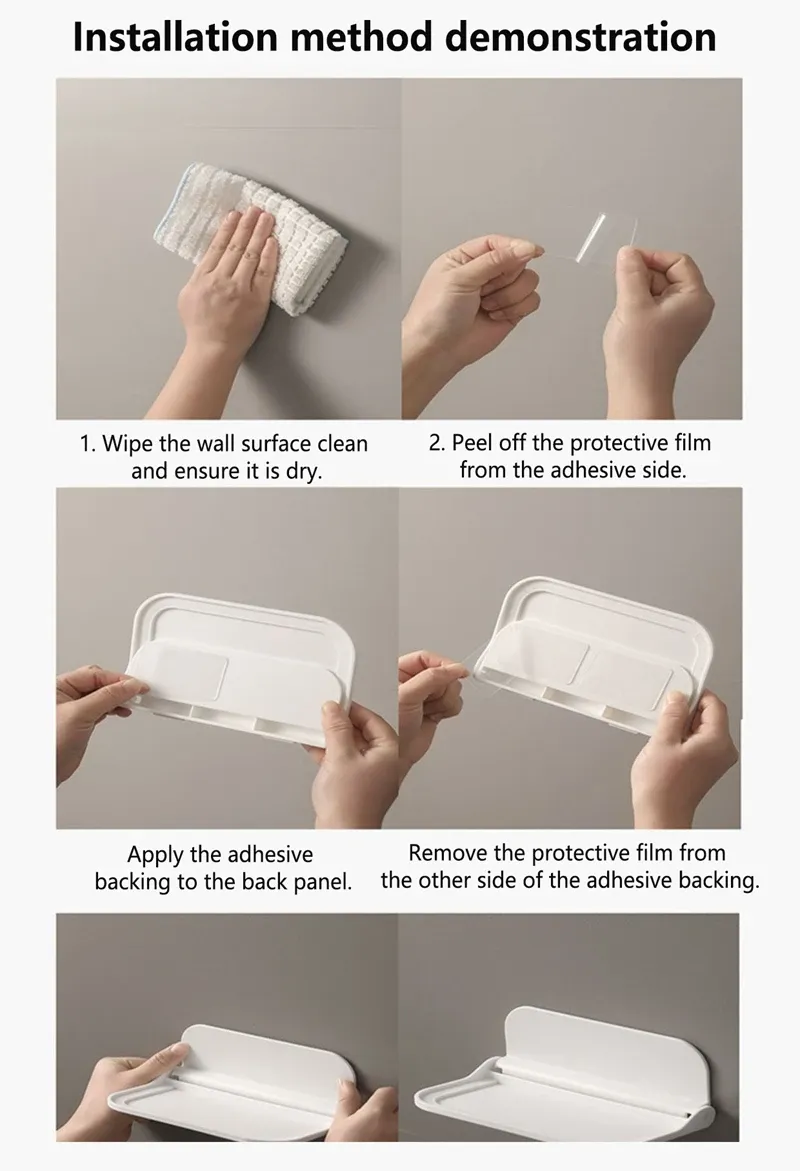 Installation method demonstration

1. Wipe the wall surface clean and ensure it is dry.

2. Peel off the protective film from the adhesive side.

Apply the adhesive backing to the back panel.

Remove the protective film from the other side of the adhesive backing.