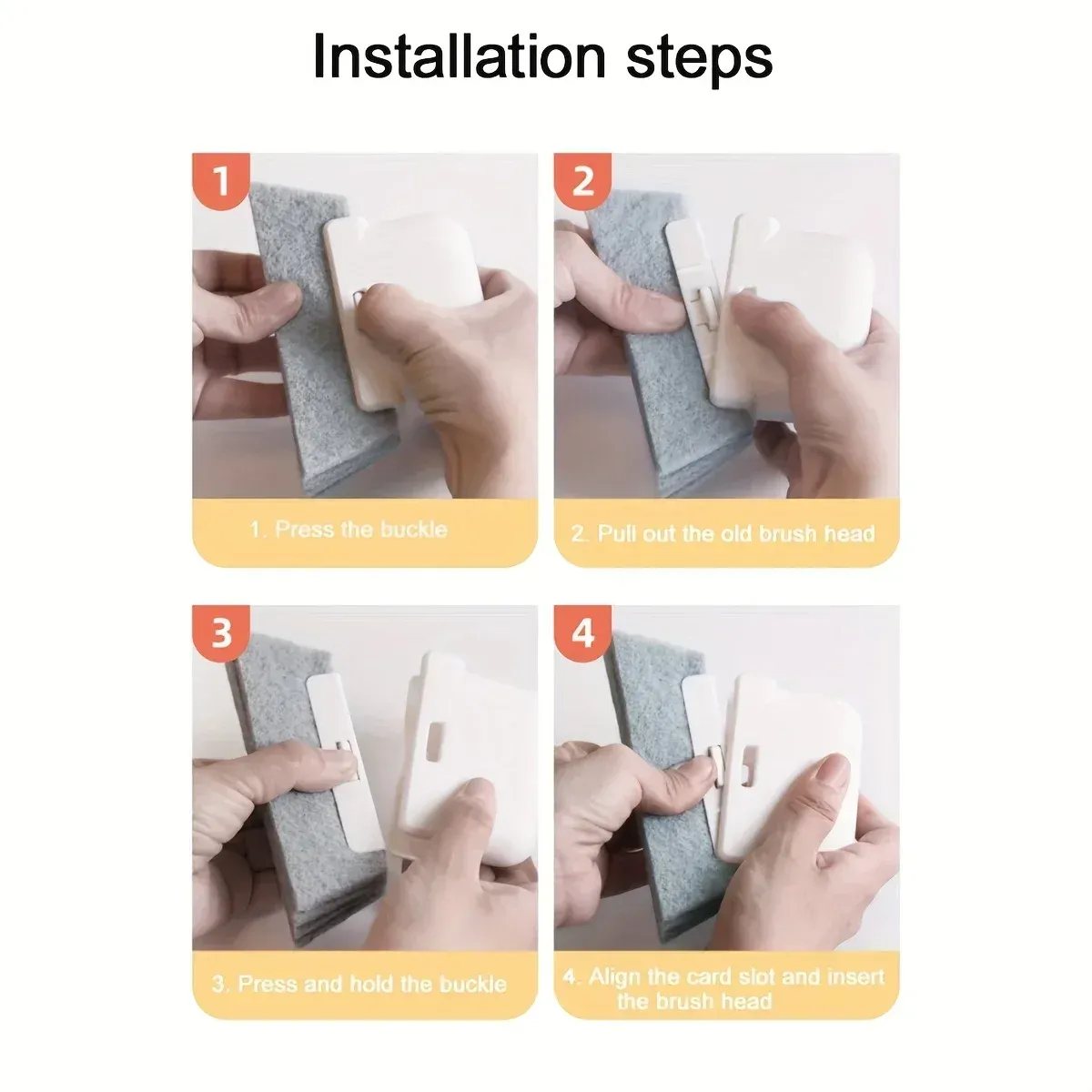 Installation steps

1

1. Press the buckle

2

2. Pull out the old brush head

3

3. Press and hold the buckle

4

4. Align the card slot and insert the brush head