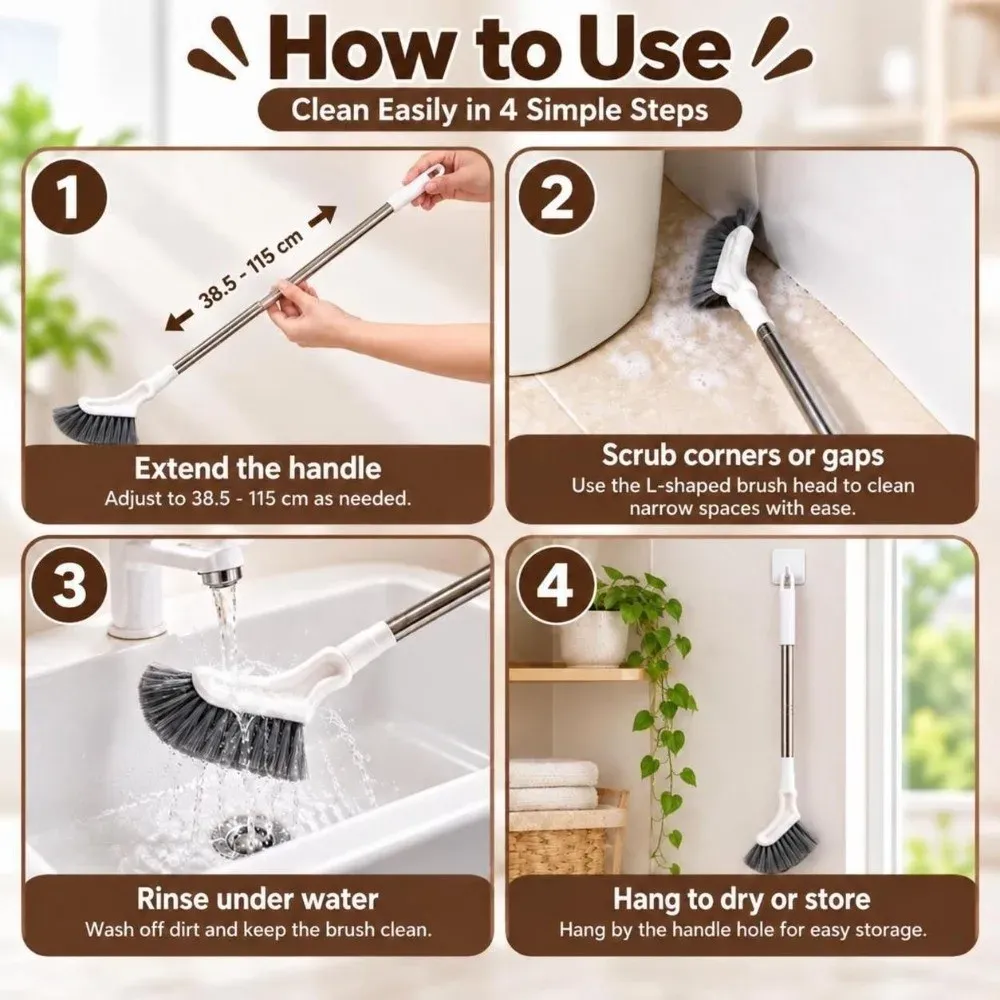 How to Use

Clean Easily in 4 Simple Steps

1

38.5 - 115 cm

Extend the handle

Adjust to 38.5 - 115 cm as needed.

2

Scrub corners or gaps

Use the L-shaped brush head to clean narrow spaces with ease.

3

Rinse under water

Wash off dirt and keep the brush clean.

4

Hang to dry or store

Hang by the handle hole for easy storage.