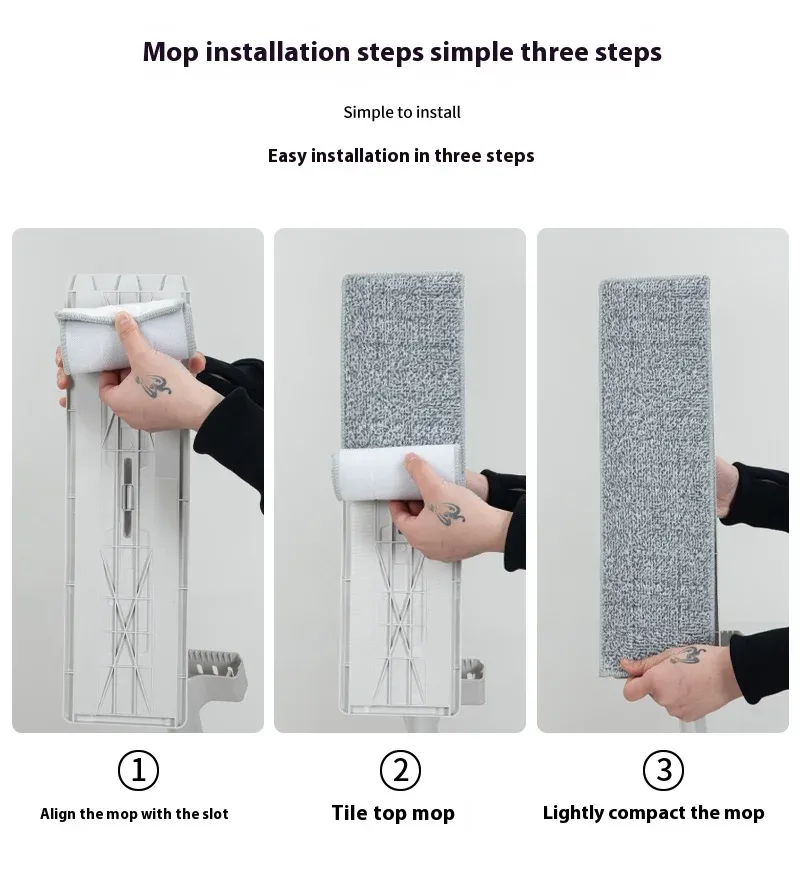 Mop installation steps simple three steps

Simple to install

Easy installation in three steps

①

Align the mop with the slot

②

Tile top mop

③

Lightly compact the mop