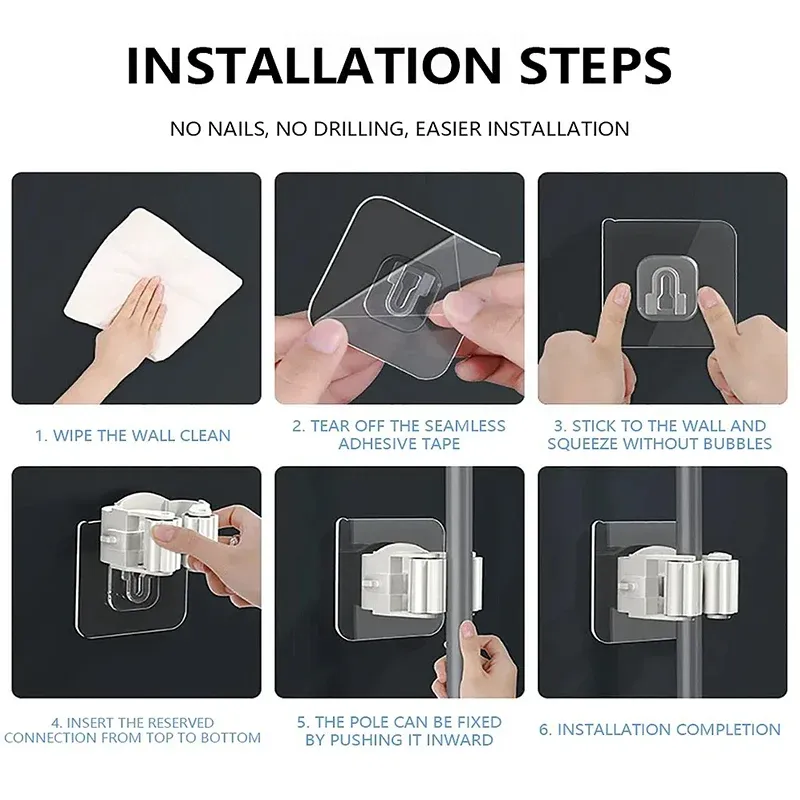 INSTALLATION STEPS

NO NAILS, NO DRILLING, EASIER INSTALLATION

1. WIPE THE WALL CLEAN

2. TEAR OFF THE SEAMLESS ADHESIVE TAPE

3. STICK TO THE WALL AND SQUEEZE WITHOUT BUBBLES

4. INSERT THE RESERVED CONNECTION FROM TOP TO BOTTOM

5. THE POLE CAN BE FIXED BY PUSHING IT INWARD

6. INSTALLATION COMPLETION