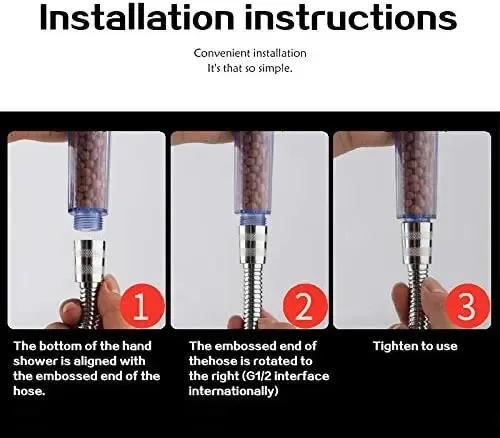 Installation instructions

Convenient installation
It's that so simple.

1

The bottom of the hand shower is aligned with the embossed end of the hose.

2

The embossed end of thehose is rotated to the right (G1/2 interface internationally)

3

Tighten to use