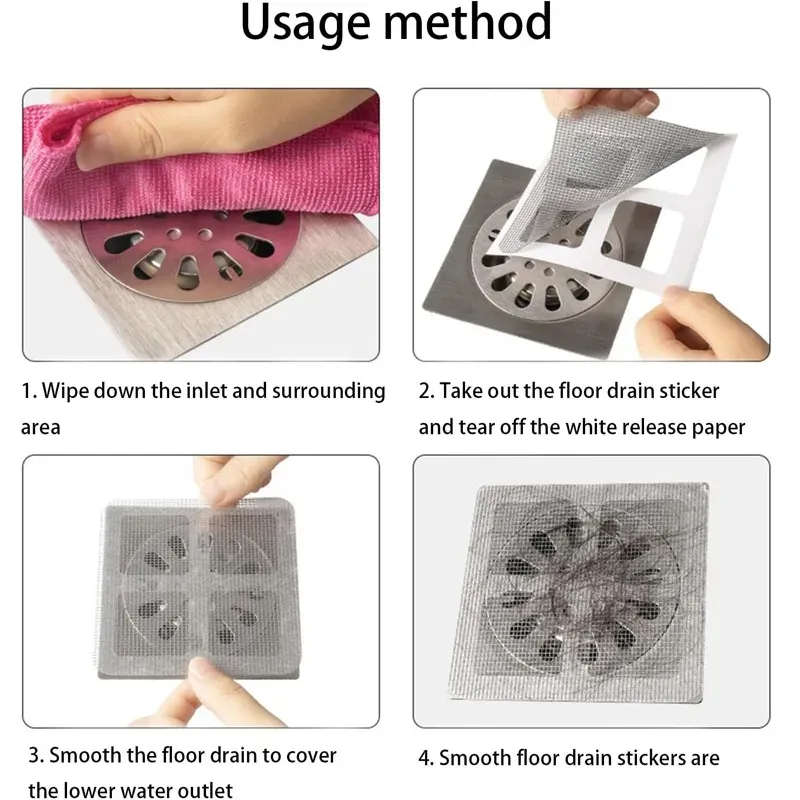 Usage method

1. Wipe down the inlet and surrounding area

2. Take out the floor drain sticker and tear off the white release paper

3. Smooth the floor drain to cover the lower water outlet

4. Smooth floor drain stickers are