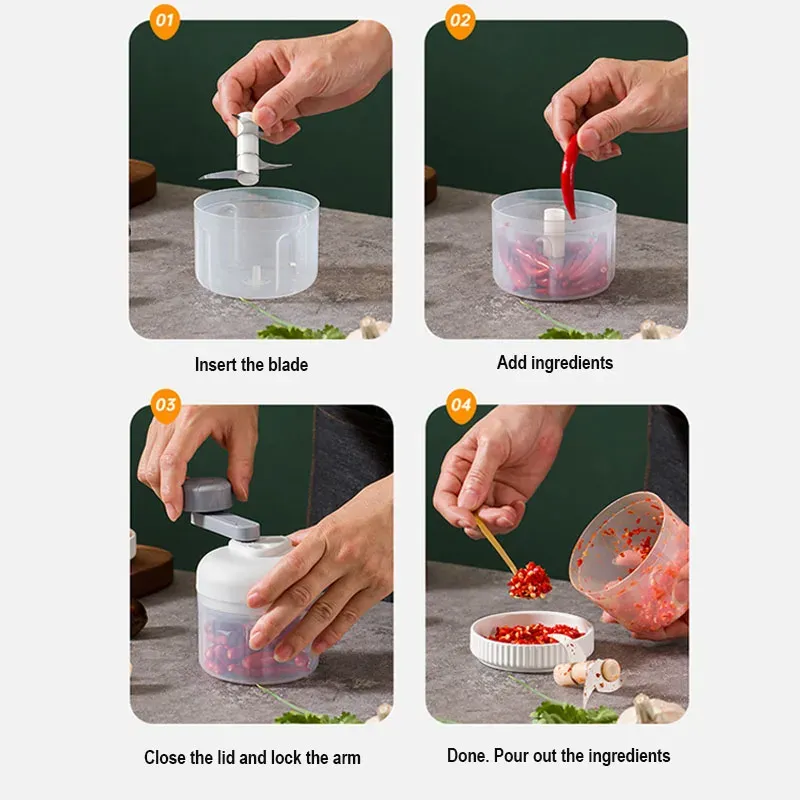 01

Insert the blade

02

Add ingredients

03

Close the lid and lock the arm

04

Done. Pour out the ingredients