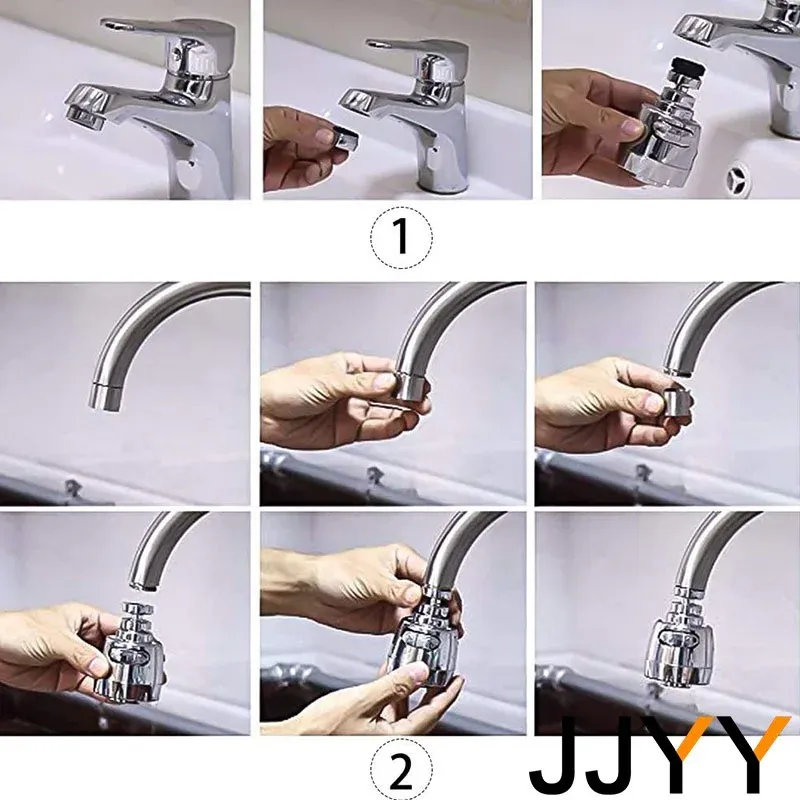 1

2

JJYY