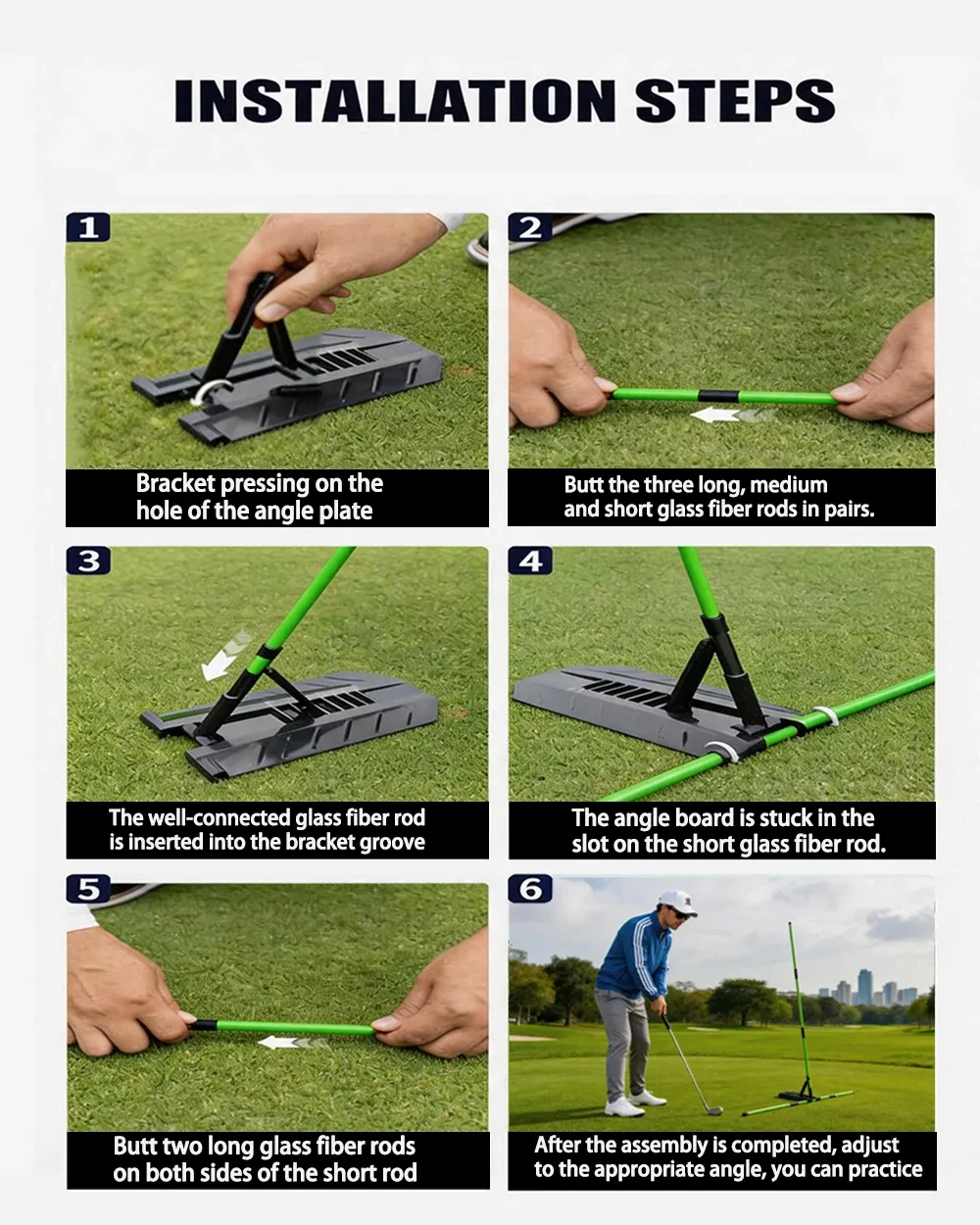 INSTALLATION STEPS

1

Bracket pressing on the hole of the angle plate

2

Butt the three long, medium and short glass fiber rods in pairs.

3

The well-connected glass fiber rod is inserted into the bracket groove

4

The angle board is stuck in the slot on the short glass fiber rod.

5

Butt two long glass fiber rods on both sides of the short rod

6

After the assembly is completed, adjust to the appropriate angle, you can practice