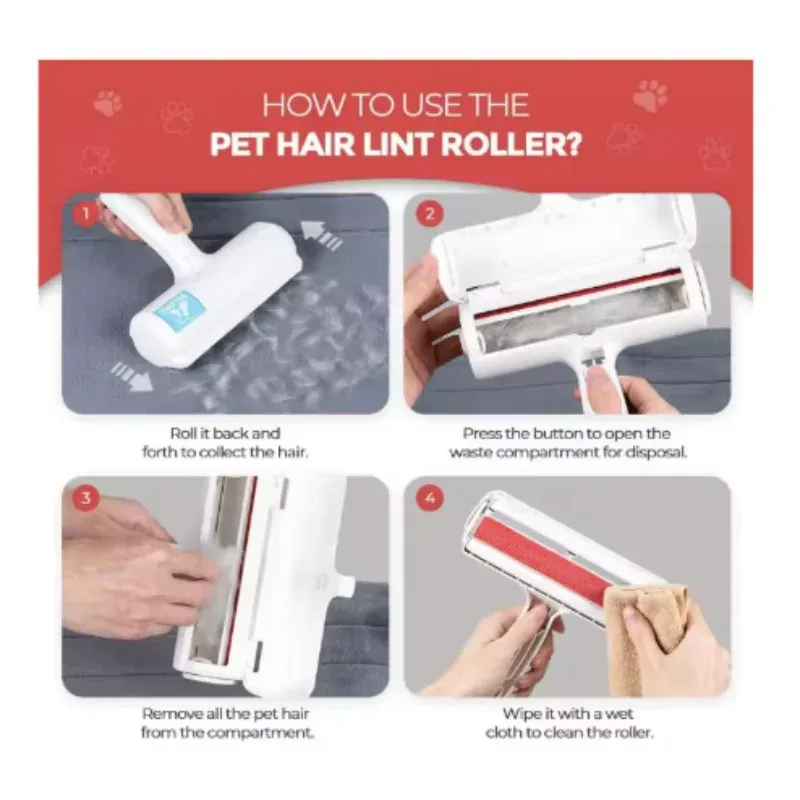 HOW TO USE THE
PET HAIR LINT ROLLER?

1

Roll it back and forth to collect the hair.

2

Press the button to open the waste compartment for disposal.

3

Remove all the pet hair from the compartment.

4

Wipe it with a wet cloth to clean the roller.