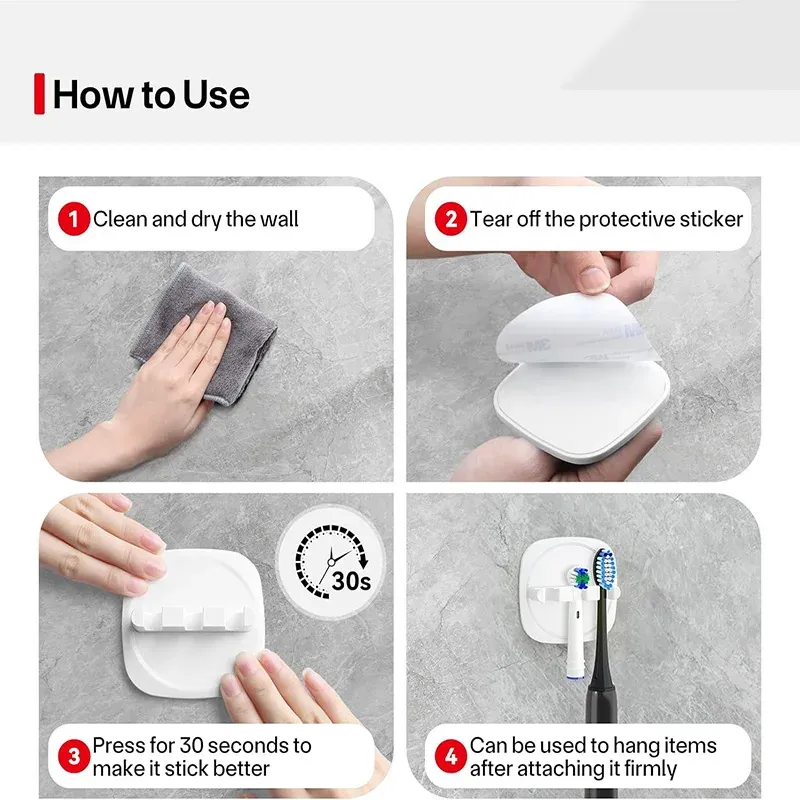 How to Use

1 Clean and dry the wall

2 Tear off the protective sticker

30s

3 Press for 30 seconds to make it stick better

4 Can be used to hang items after attaching it firmly