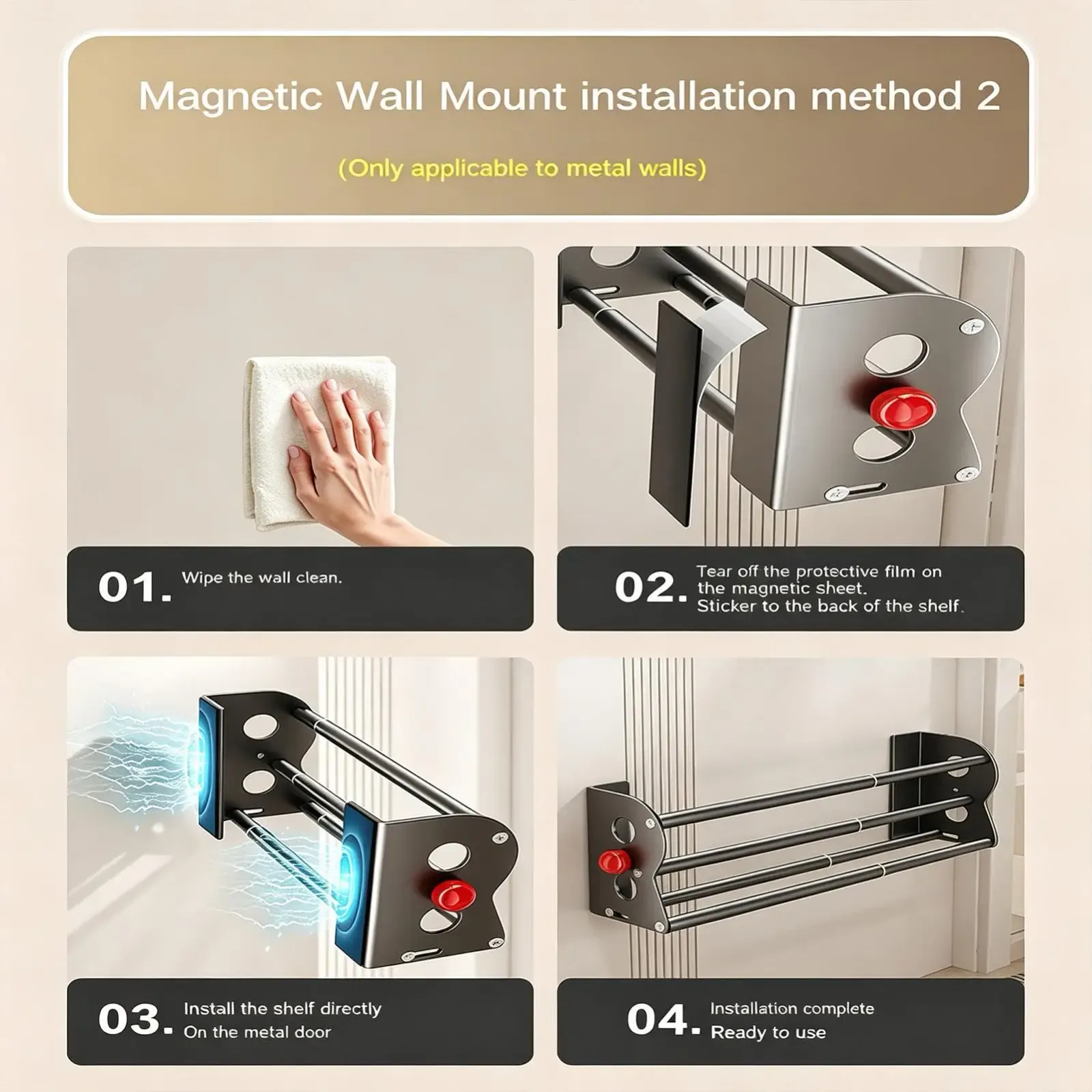 Magnetic Wall Mount installation method 2

(Only applicable to metal walls)

01. Wipe the wall clean.

02. Tear off the protective film on the magnetic sheet.
Sticker to the back of the shelf.

03. Install the shelf directly
On the metal door

04. Installation complete
Ready to use