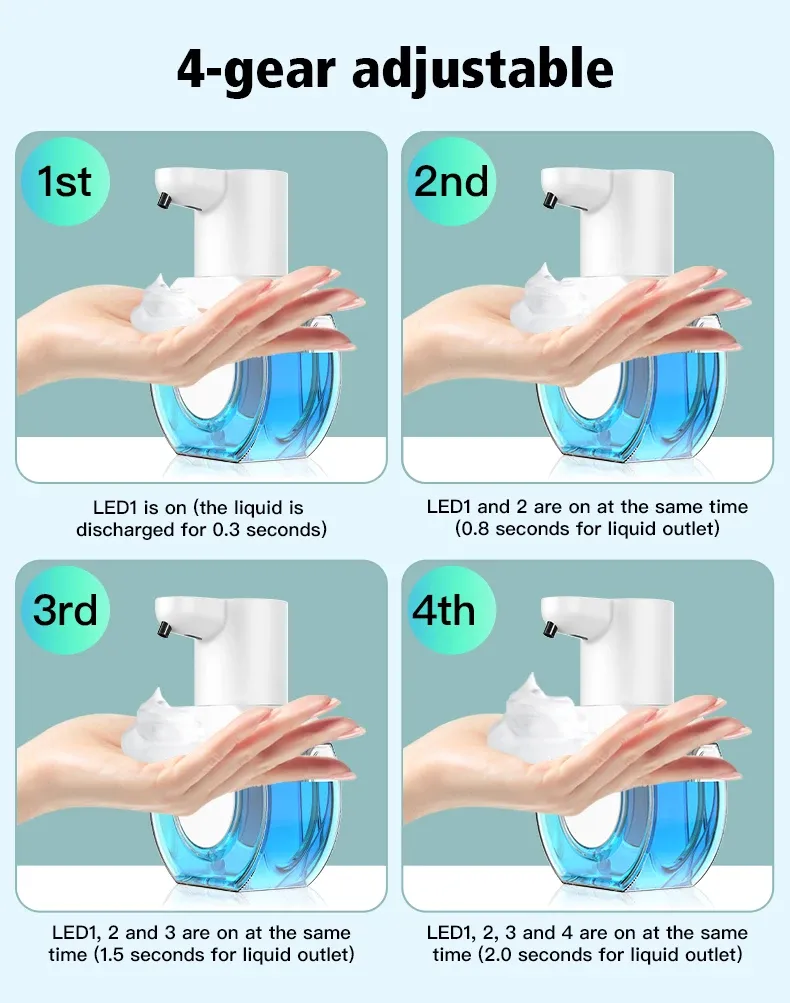 4-gear adjustable

1st

LED1 is on (the liquid is discharged for 0.3 seconds)

2nd

LED1 and 2 are on at the same time (0.8 seconds for liquid outlet)

3rd

LED1, 2 and 3 are on at the same time (1.5 seconds for liquid outlet)

4th

LED1, 2, 3 and 4 are on at the same time (2.0 seconds for liquid outlet)