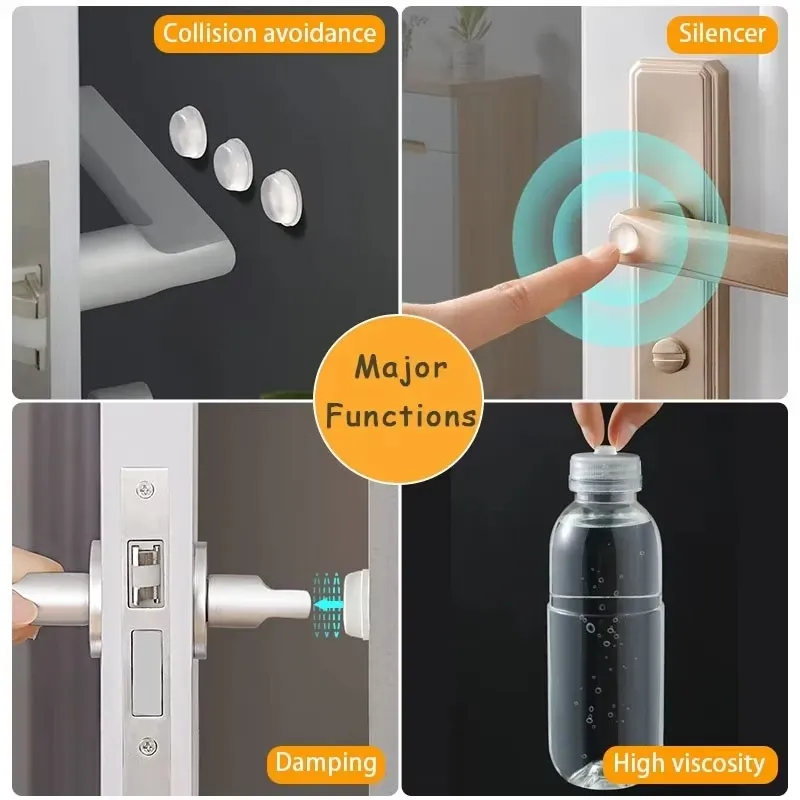 Collision avoidance

Silencer

Major Functions

Damping

High viscosity