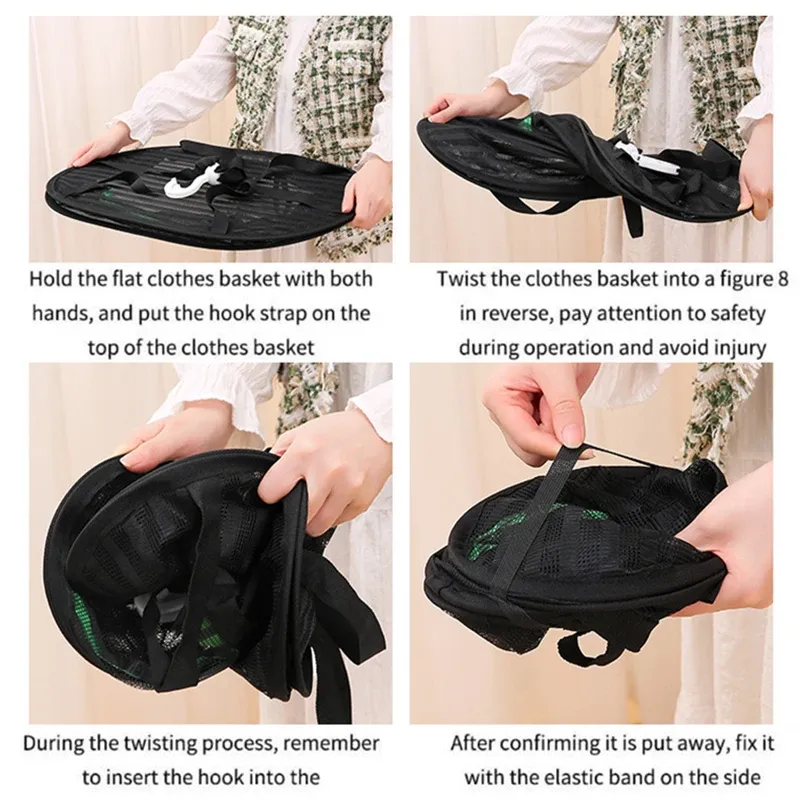 Hold the flat clothes basket with both hands, and put the hook strap on the top of the clothes basket

Twist the clothes basket into a figure 8 in reverse, pay attention to safety during operation and avoid injury

During the twisting process, remember to insert the hook into the

After confirming it is put away, fix it with the elastic band on the side