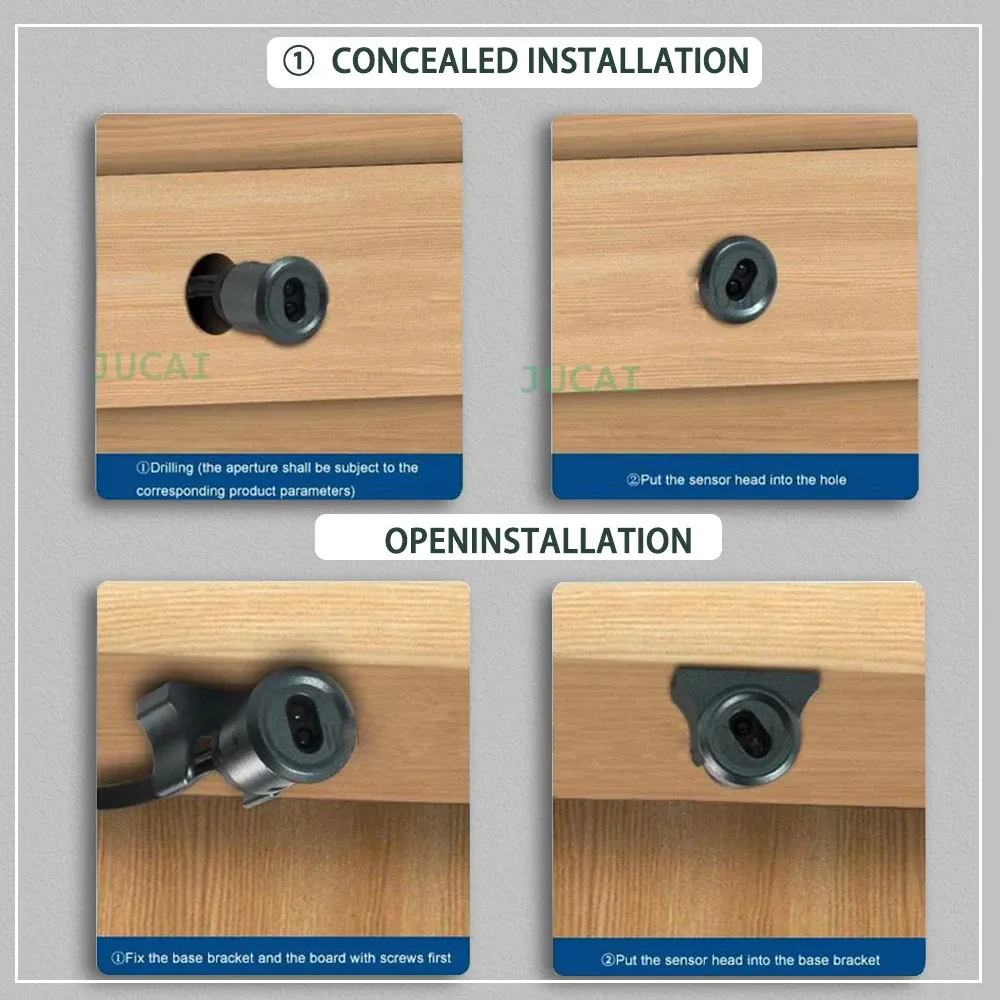 ① CONCEALED INSTALLATION

①Drilling (the aperture shall be subject to the corresponding product parameters)

②Put the sensor head into the hole

OPENINSTALLATION

①Fix the base bracket and the board with screws first

②Put the sensor head into the base bracket

JUCAI